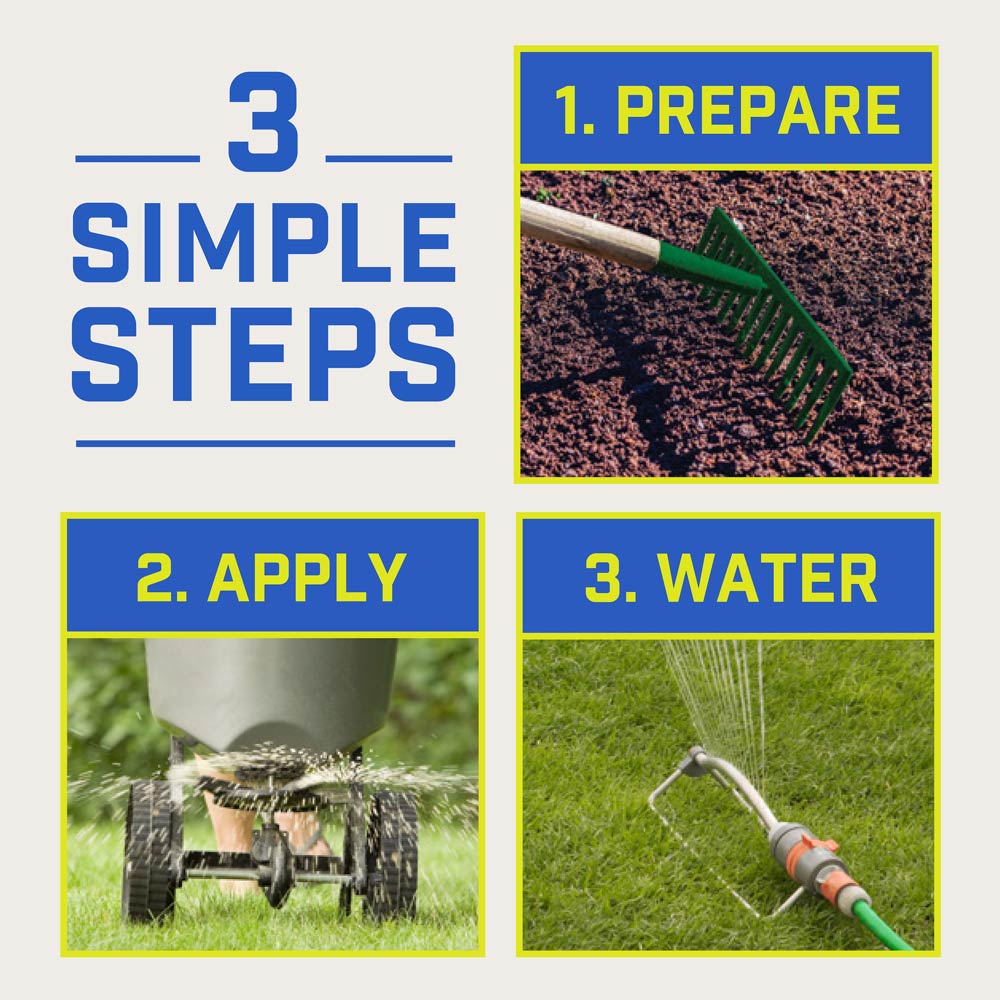 3
SIMPLE STEPS

1. PREPARE

2. APPLY

3. WATER