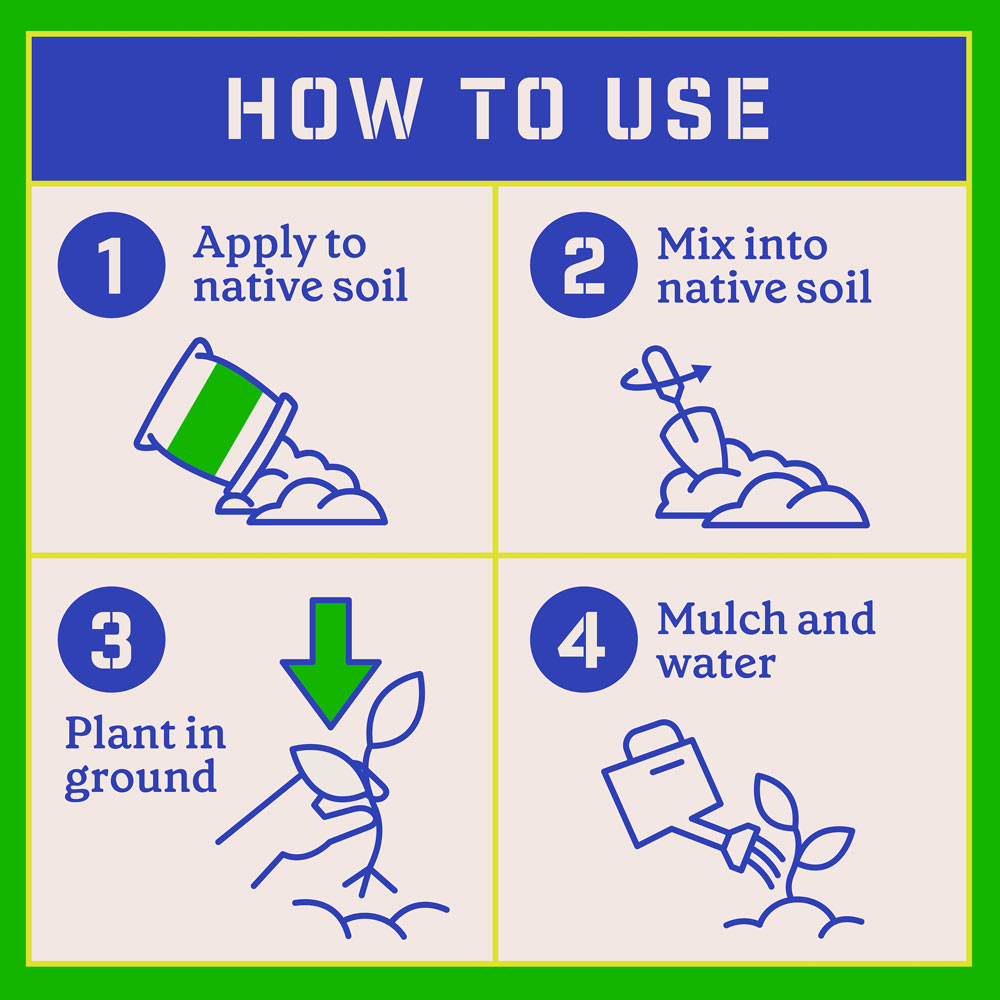 HOW TO USE

1 Apply to native soil

2 Mix into native soil

3 Plant in ground

4 Mulch and water