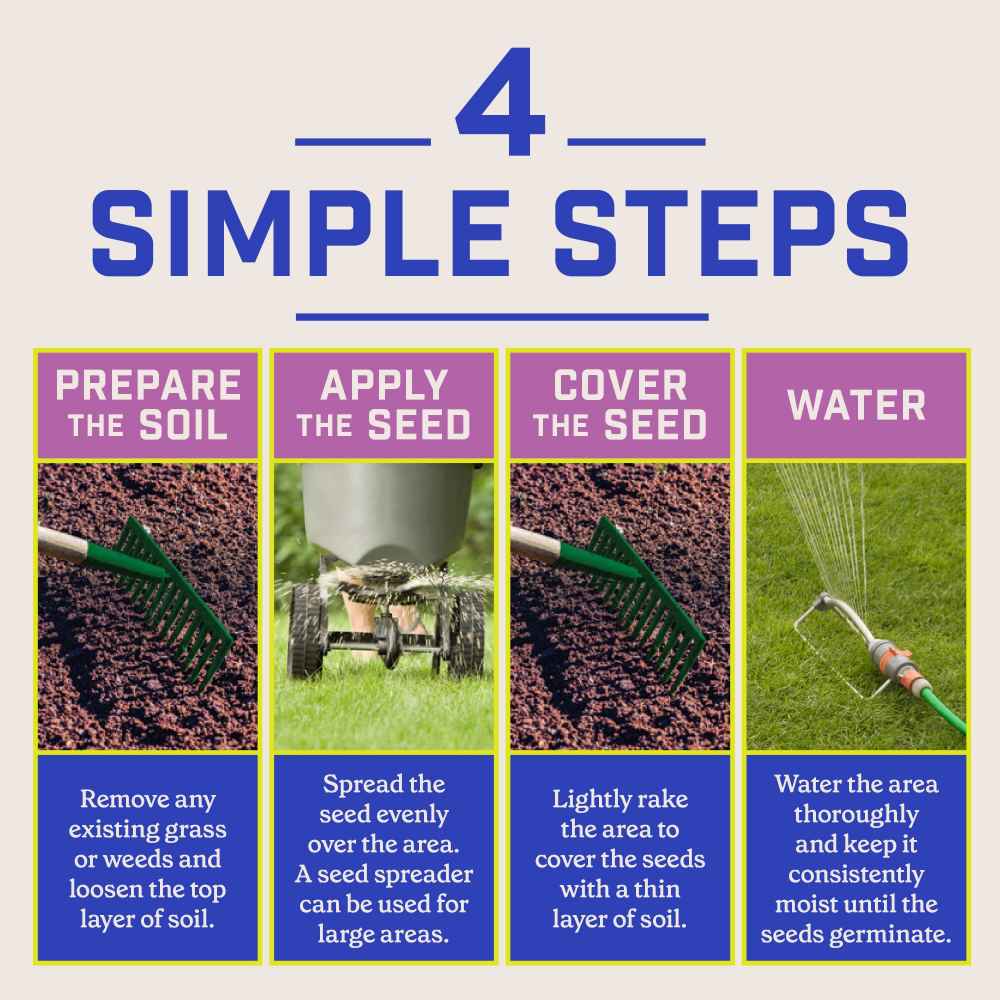 4
SIMPLE STEPS

PREPARE THE SOIL

Remove any existing grass or weeds and loosen the top layer of soil.

APPLY THE SEED

Spread the seed evenly over the area. A seed spreader can be used for large areas.

COVER THE SEED

Lightly rake the area to cover the seeds with a thin layer of soil.

WATER

Water the area thoroughly and keep it consistently moist until the seeds germinate.